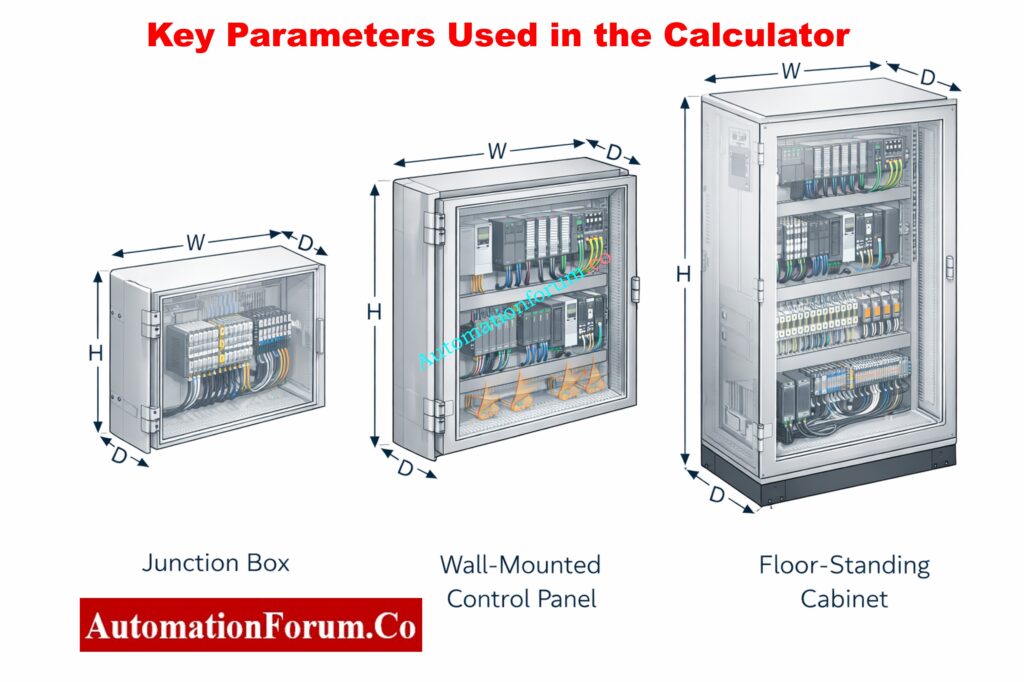 Key Parameters Used in the Calculator

W
D
H
D

W
D
H
D

W
D
H
D

Automationforum.co

Junction Box

Wall-Mounted Control Panel

Floor-Standing Cabinet

AutomationForum.Co