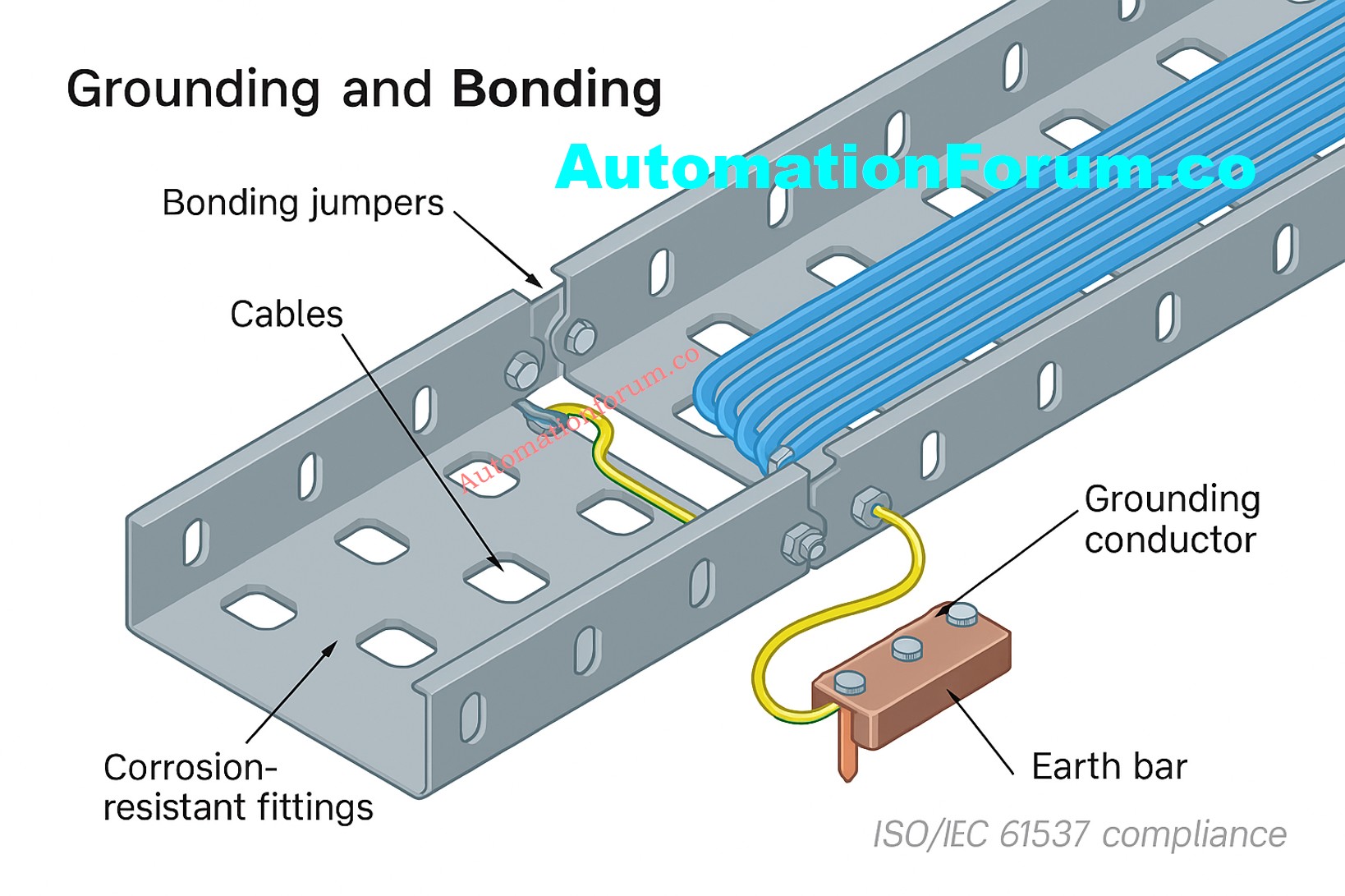 Grounding and Bonding

AutomationForum.co

Bonding jumpers

Cables

Automationforum.co

Grounding conductor

Corrosion-resistant fittings

Earth bar

ISO/IEC 61537 compliance