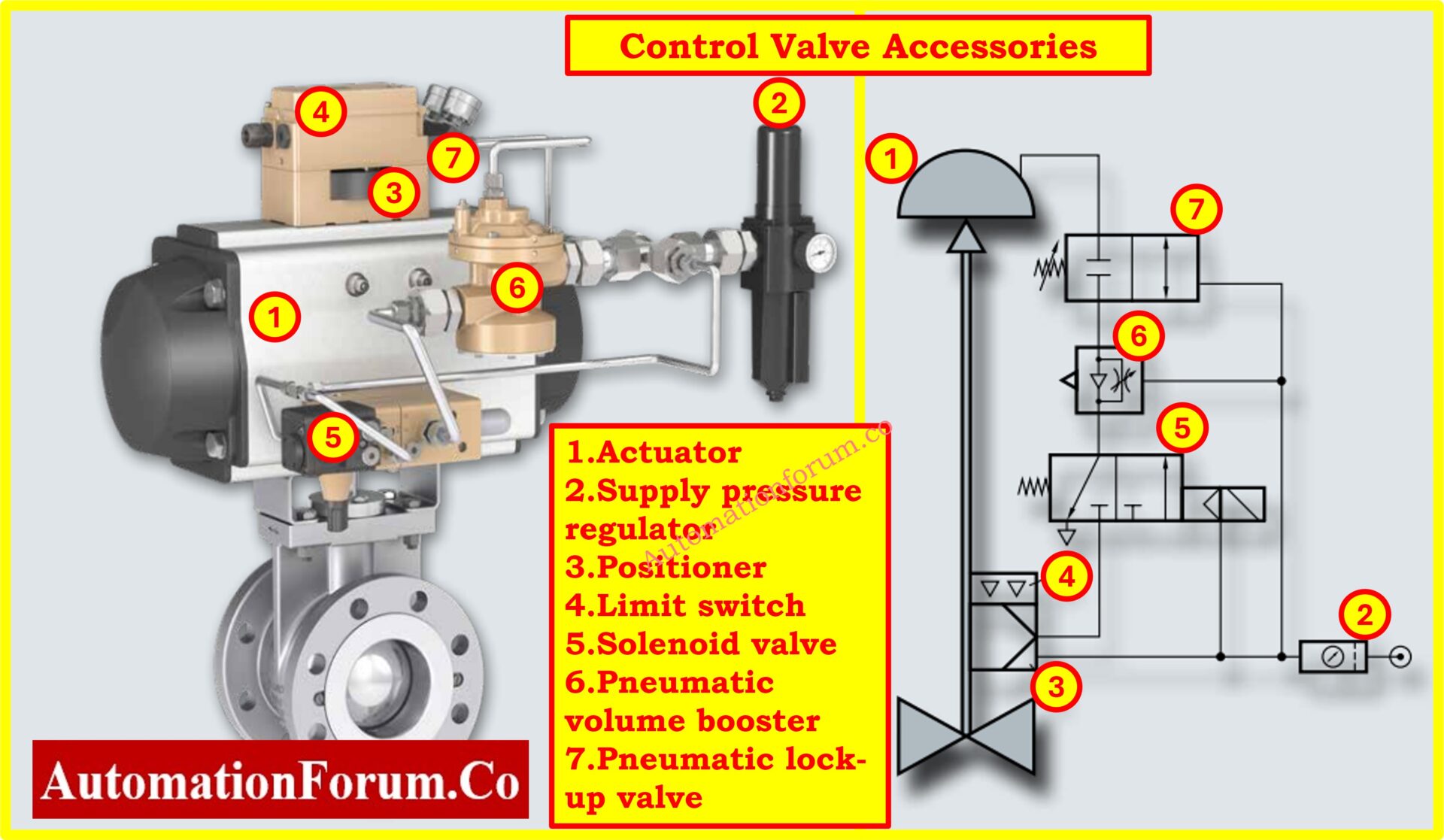 Control Valve Accessories

4
7
3
2
6
1
5

1
7
6
5
4
2
3

1.Actuator
2.Supply pressure regulator
3.Positioner
4.Limit switch
5.Solenoid valve
6.Pneumatic volume booster
7.Pneumatic lock-up valve

Automationforum.co

AutomationForum.Co