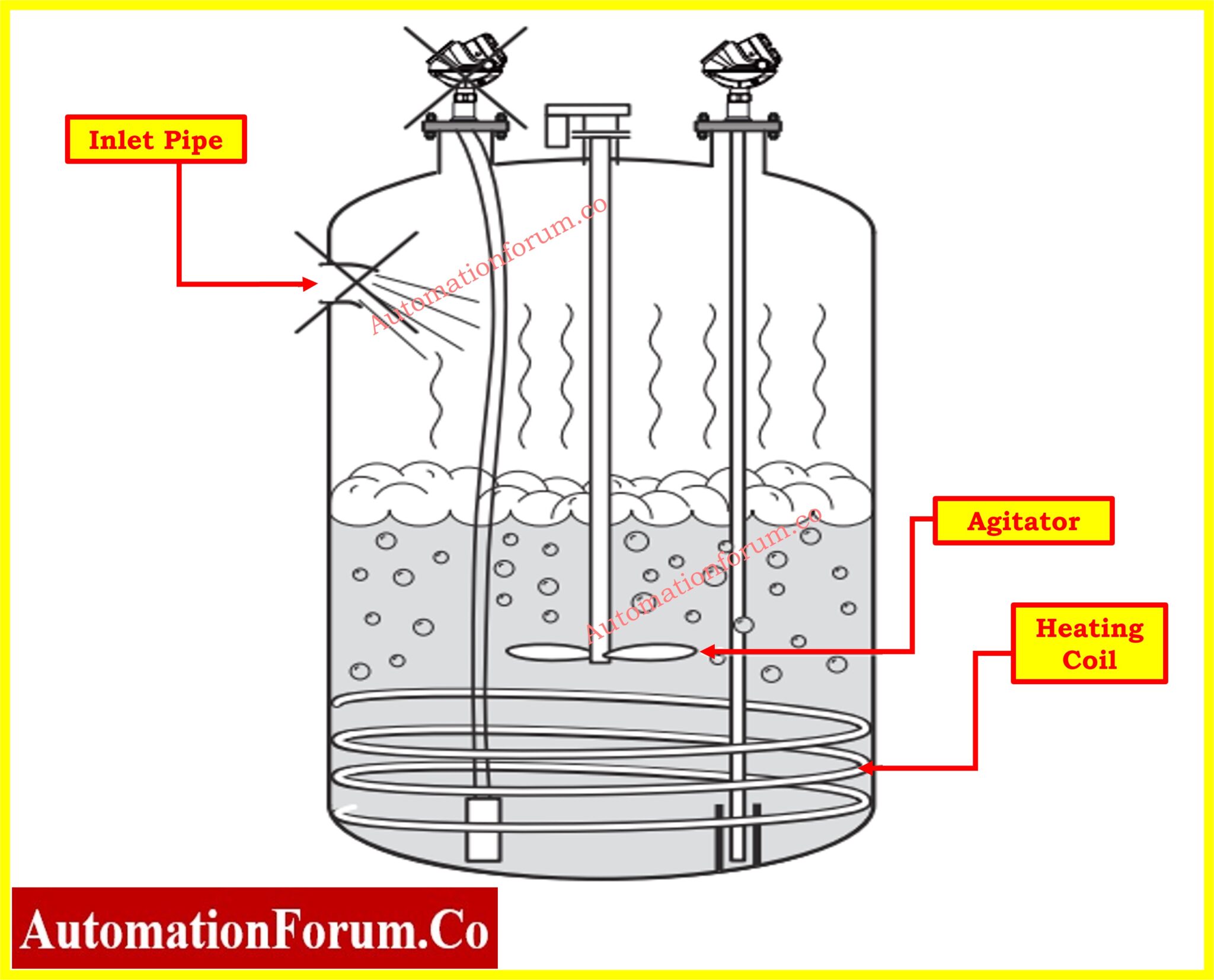 Inlet Pipe

Automationforum.co

Agitator

Automationforum.co

Heating Coil

AutomationForum.Co