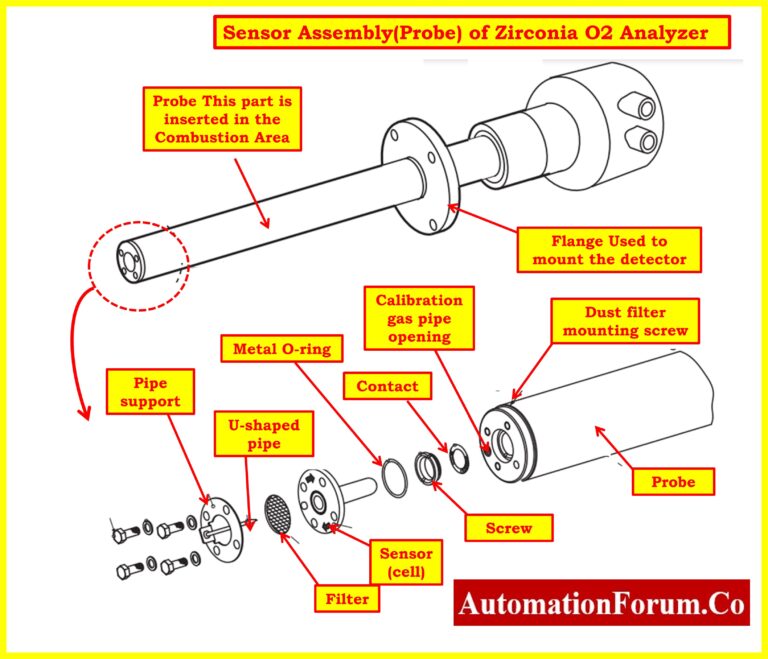 Sensor Assembly(Probe) of Zirconia O2 Analyzer

Probe This part is inserted in the Combustion Area

Flange Used to mount the detector

Calibration gas pipe opening

Dust filter mounting screw

Metal O-ring

Contact

Pipe support

U-shaped pipe

Probe

Screw

Sensor (cell)

Filter

AutomationForum.Co