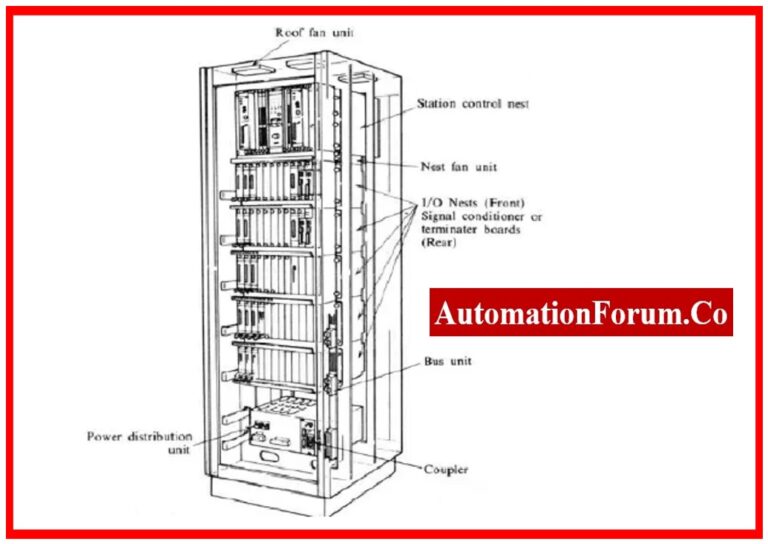 Roof fan unit

Station control nest

Nest fan unit

I/O Nests (Front)
Signal conditioner or terminater boards (Rear)

AutomationForum.Co

Bus unit

Power distribution unit

Coupler