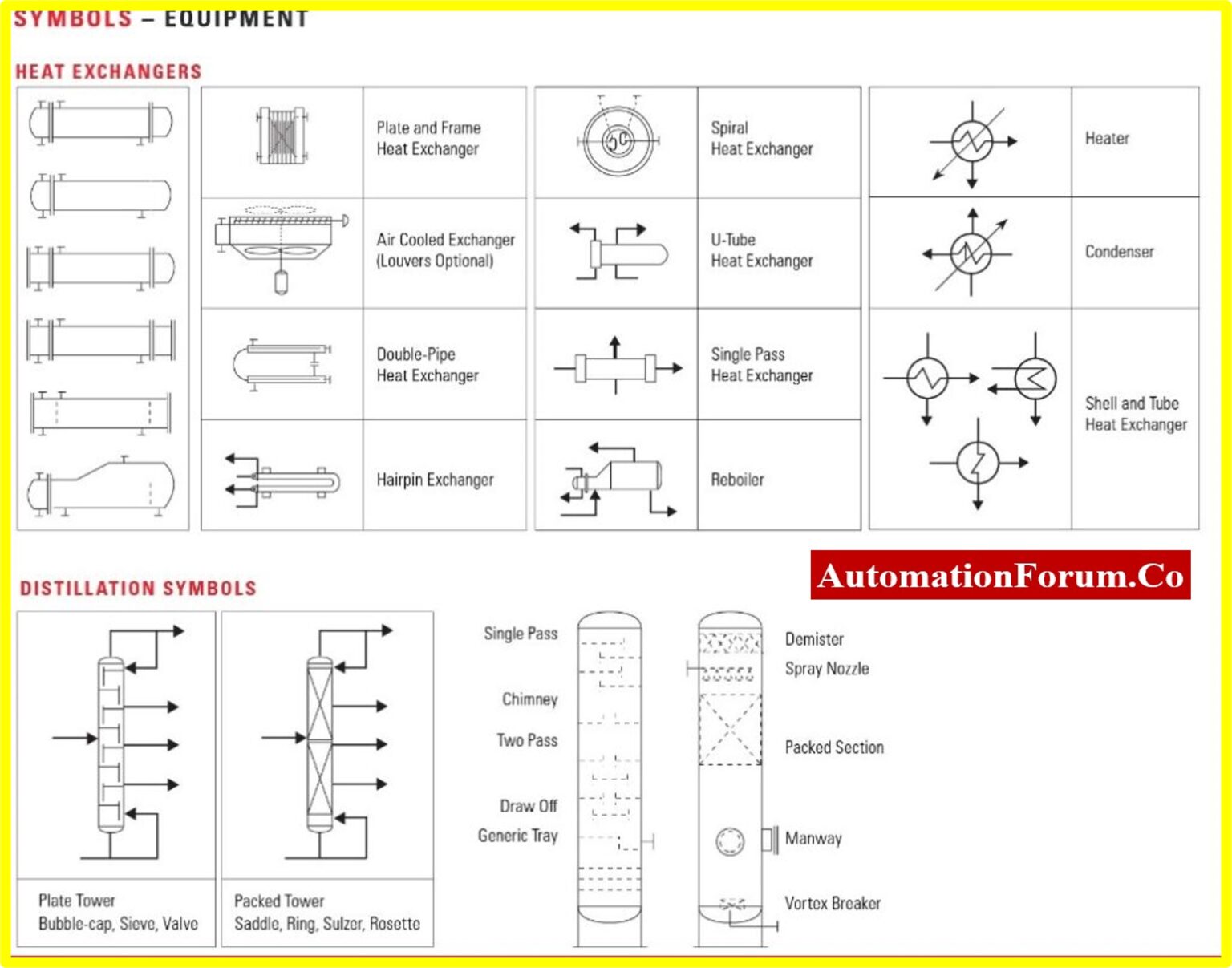 SYMBOLS – EQUIPMENT

HEAT EXCHANGERS

Plate and Frame Heat Exchanger

Air Cooled Exchanger (Louvers Optional)

Double-Pipe Heat Exchanger

Hairpin Exchanger

Spiral Heat Exchanger

U-Tube Heat Exchanger

Single Pass Heat Exchanger

Reboiler

Heater

Condenser

Shell and Tube Heat Exchanger

AutomationForum.Co

DISTILLATION SYMBOLS

Plate Tower
Bubble-cap, Sieve, Valve

Packed Tower
Saddle, Ring, Sulzer, Rosette

Single Pass

Chimney

Two Pass

Draw Off

Generic Tray

Demister

Spray Nozzle

Packed Section

Manway

Vortex Breaker