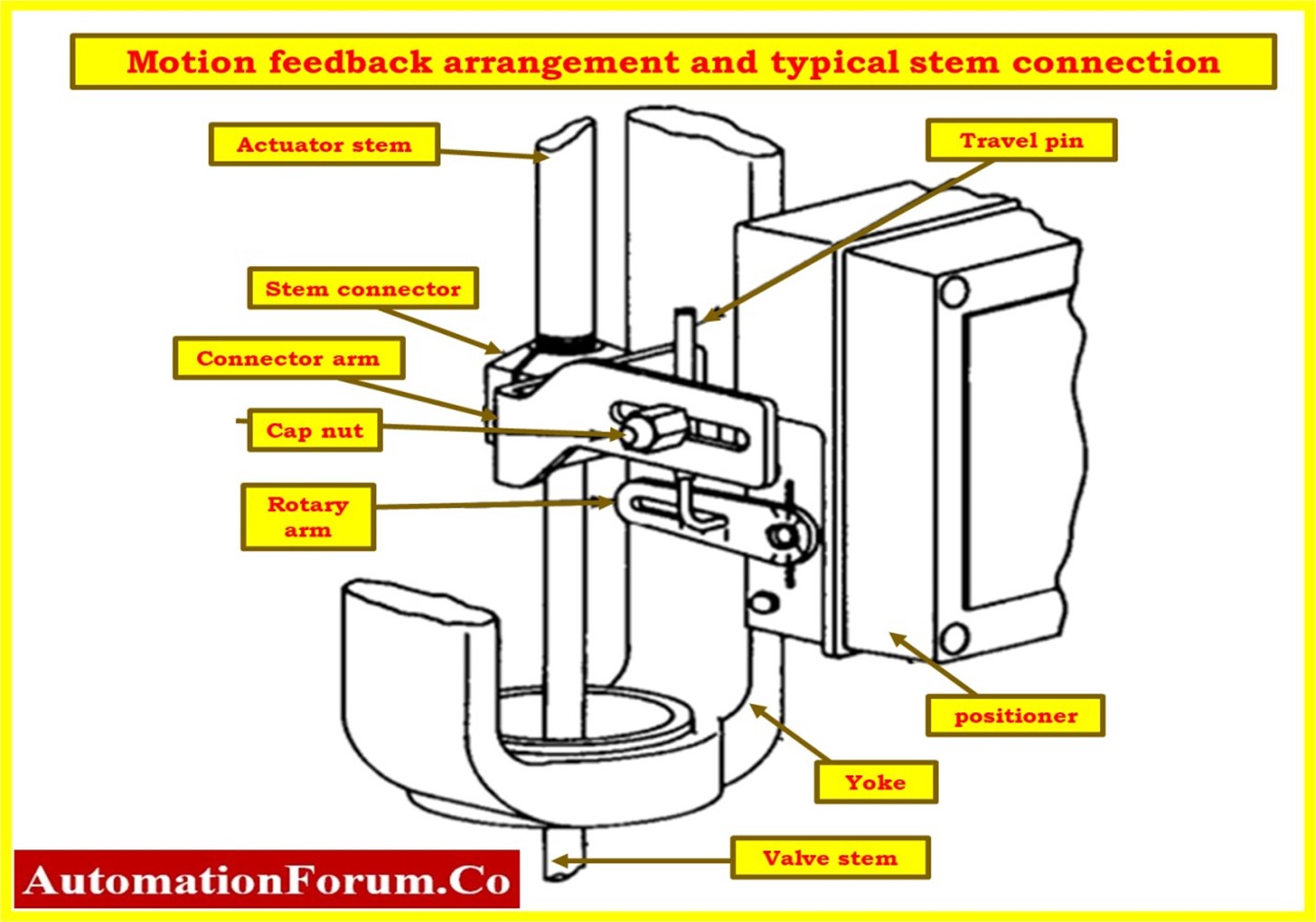 Motion feedback arrangement and typical stem connection

Actuator stem

Travel pin

Stem connector

Connector arm

Cap nut

Rotary arm

positioner

Yoke

Valve stem

AutomationForum.Co