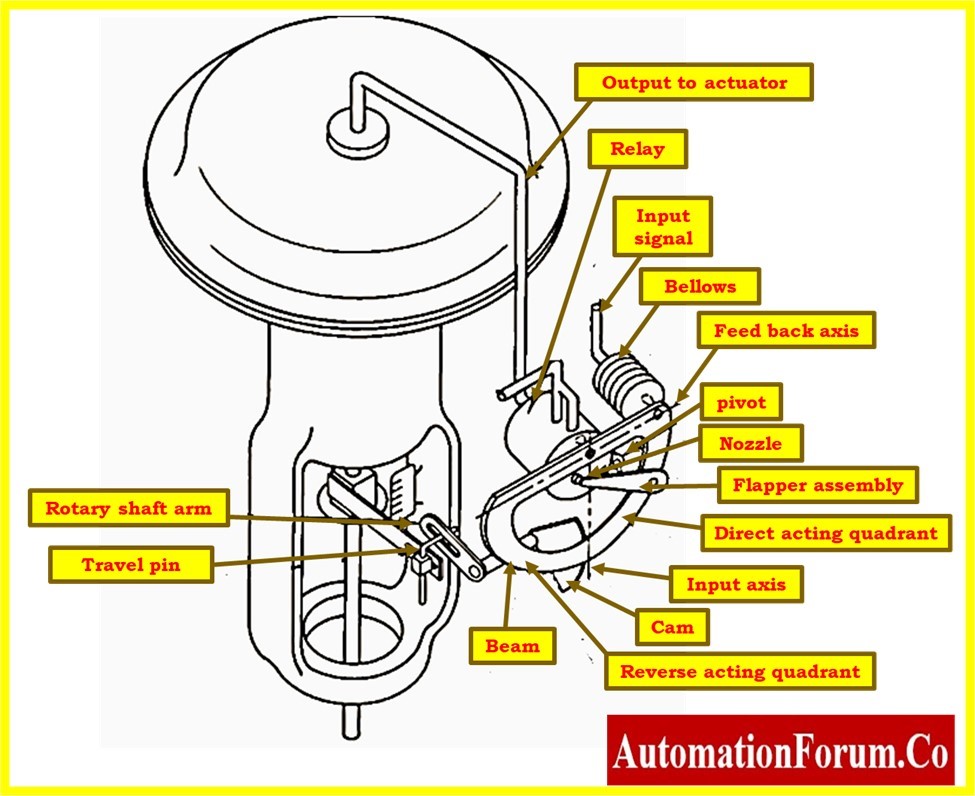 Output to actuator
Relay
Input signal
Bellows
Feed back axis
pivot
Nozzle
Flapper assembly
Direct acting quadrant
Input axis
Cam
Reverse acting quadrant
Beam
Rotary shaft arm
Travel pin
AutomationForum.Co