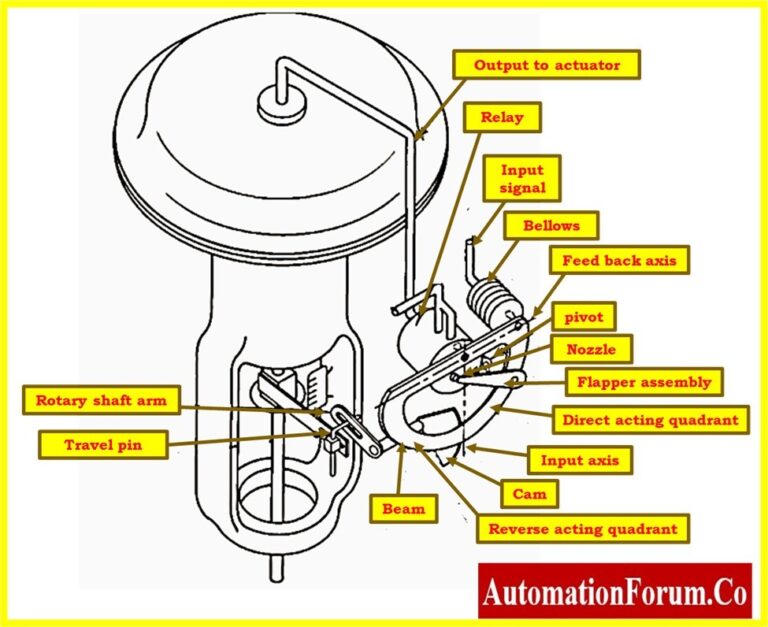 Output to actuator

Relay

Input signal

Bellows

Feed back axis

pivot

Nozzle

Flapper assembly

Direct acting quadrant

Input axis

Cam

Reverse acting quadrant

Beam

Rotary shaft arm

Travel pin

AutomationForum.Co