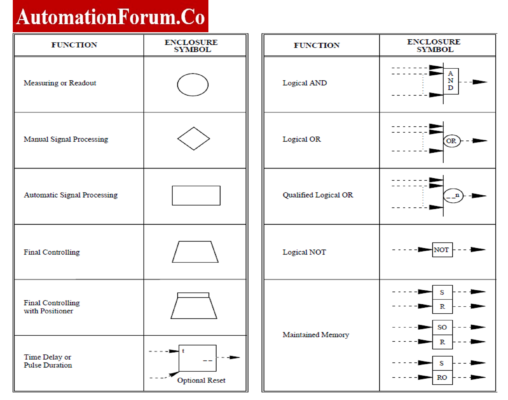 AutomationForum.Co

| FUNCTION | ENCLOSURE SYMBOL |
|---|---|
| Measuring or Readout | |
| Manual Signal Processing | |
| Automatic Signal Processing | |
| Final Controlling | |
| Final Controlling with Positioner | |
| Time Delay or Pulse Duration | t Optional Reset |

| FUNCTION | ENCLOSURE SYMBOL |
|---|---|
| Logical AND | A N D |
| Logical OR | OR |
| Qualified Logical OR | n |
| Logical NOT | NOT |
| Maintained Memory | S R SO R S RO |