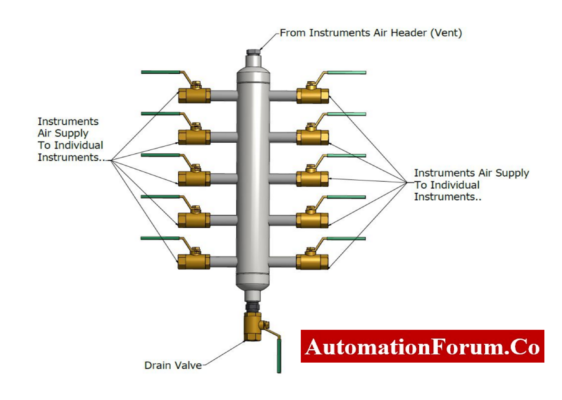 From Instruments Air Header (Vent)

Instruments Air Supply To Individual Instruments..

Instruments Air Supply To Individual Instruments..

Drain Valve

AutomationForum.Co