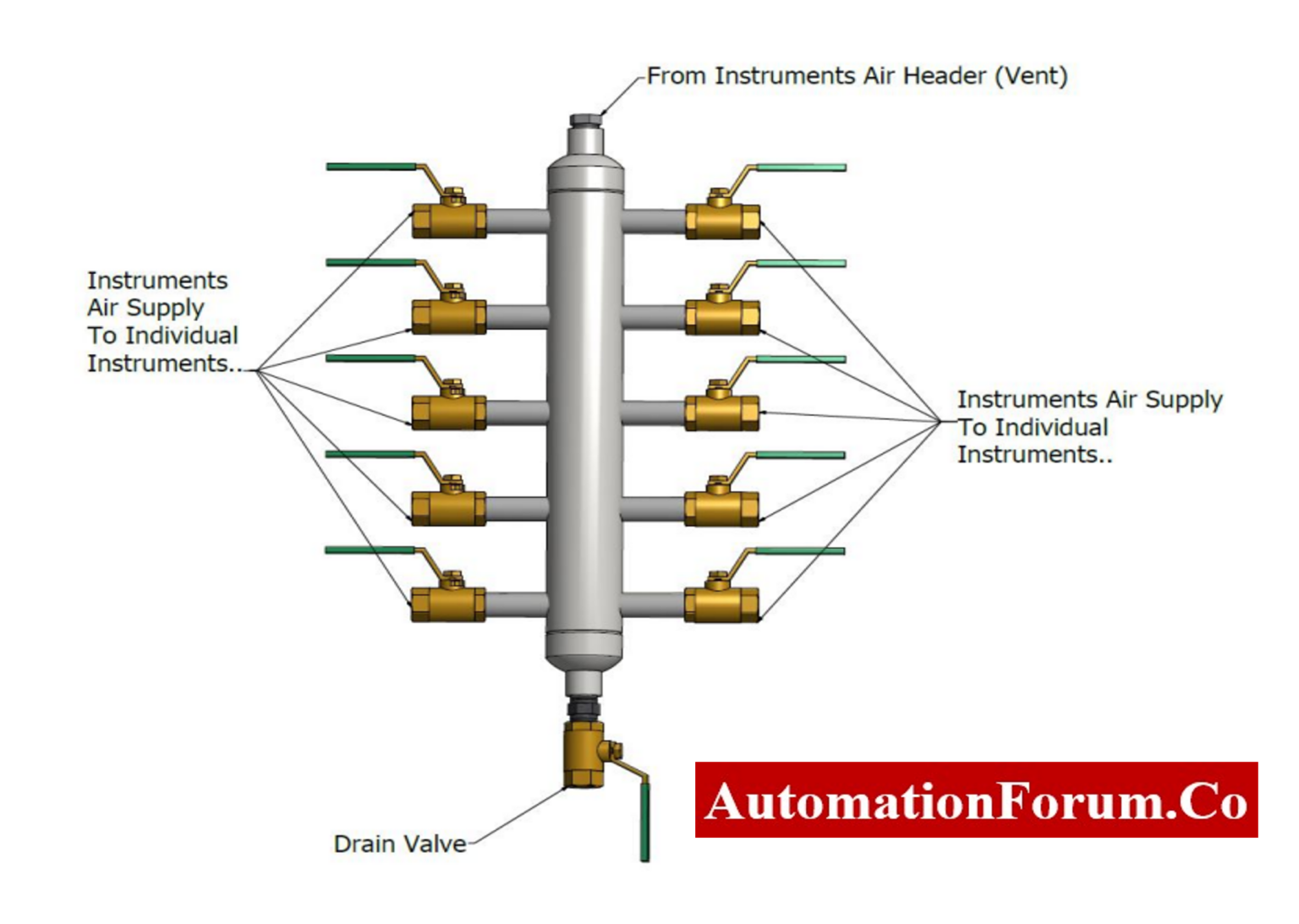 From Instruments Air Header (Vent)

Instruments
Air Supply
To Individual
Instruments..

Instruments Air Supply
To Individual
Instruments..

Drain Valve

AutomationForum.Co