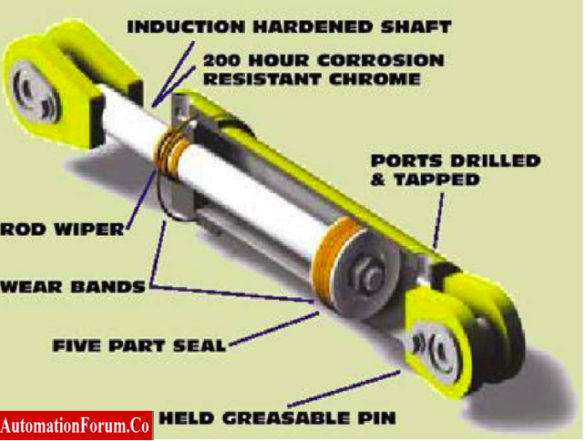 INDUCTION HARDENED SHAFT

200 HOUR CORROSION RESISTANT CHROME

PORTS DRILLED & TAPPED

ROD WIPER

WEAR BANDS

FIVE PART SEAL

HELD GREASABLE PIN

AutomationForum.Co