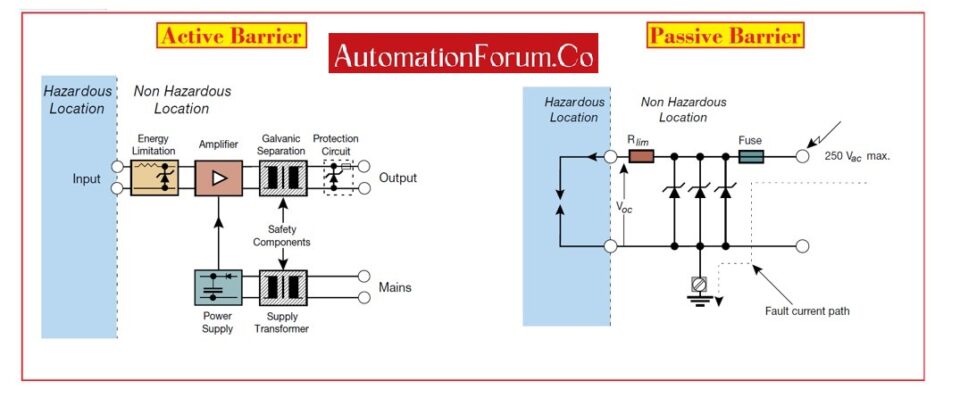 Active Barrier

AutomationForum.Co

Passive Barrier

Hazardous Location

Non Hazardous Location

Energy Limitation

Amplifier

Galvanic Separation

Protection Circuit

Input

Output

Safety Components

Mains

Power Supply

Supply Transformer

Hazardous Location

Non Hazardous Location

$R_{lim}$

Fuse

250 $V_{ac}$ max.

$V_{oc}$

Fault current path