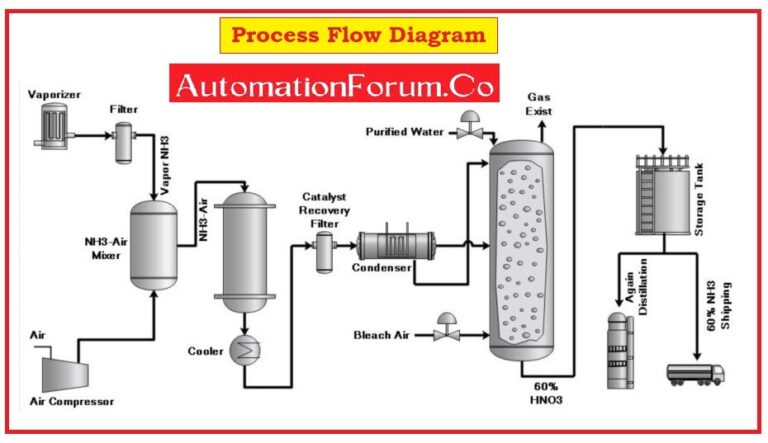 Process Flow Diagram

AutomationForum.Co

Vaporizer

Filter

Vapor NH3

NH3-Air Mixer

NH3-Air

Air

Air Compressor

Cooler

Catalyst Recovery Filter

Condenser

Purified Water

Gas Exist

Bleach Air

60% HNO3

Storage Tank

Again Distillation

60% NH3 Shipping