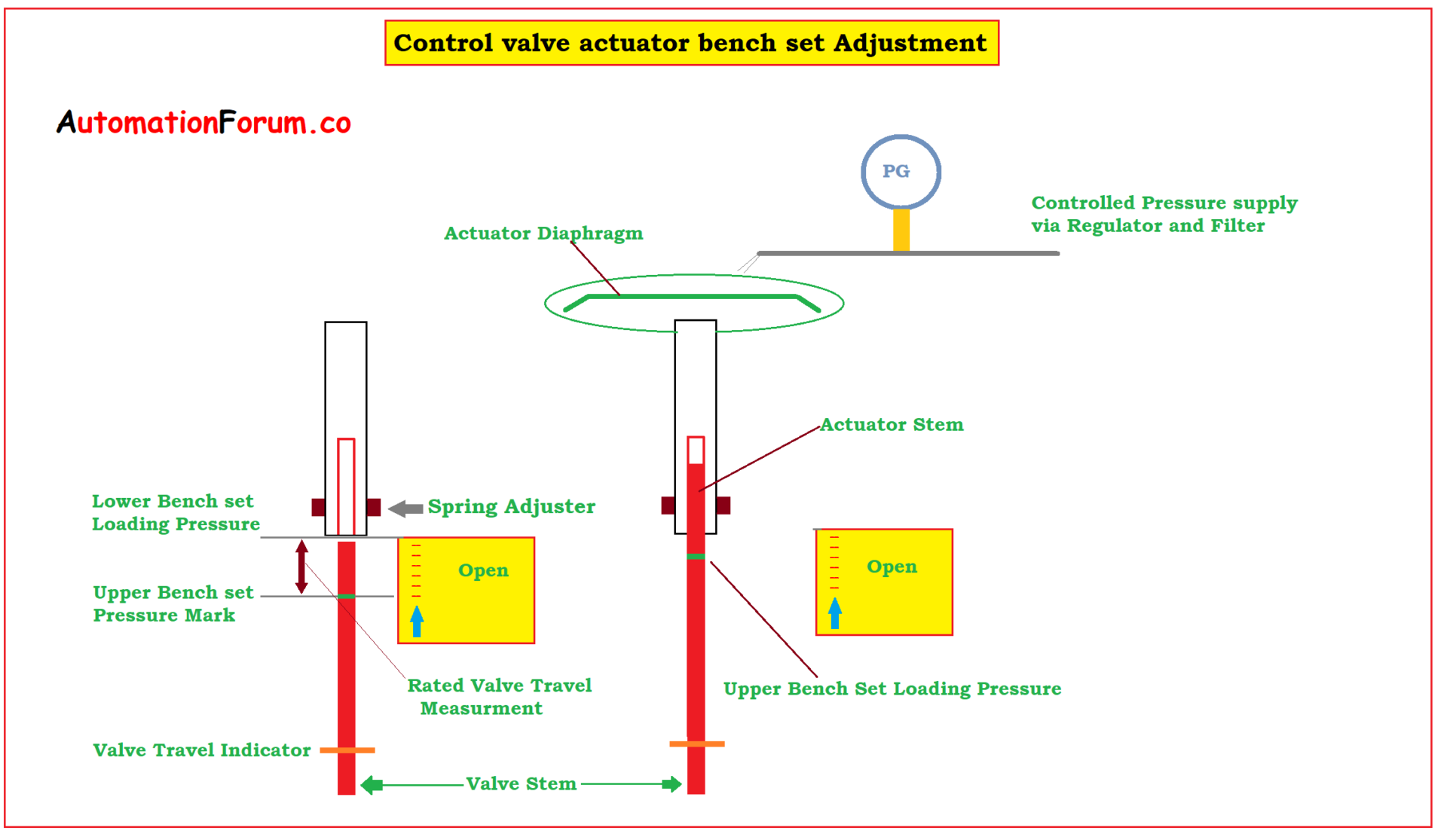 Control valve actuator bench set Adjustment

AutomationForum.co

PG

Controlled Pressure supply via Regulator and Filter

Actuator Diaphragm

Actuator Stem

Lower Bench set Loading Pressure

Spring Adjuster

Open

Open

Upper Bench set Pressure Mark

Rated Valve Travel Measurment

Upper Bench Set Loading Pressure

Valve Travel Indicator

Valve Stem