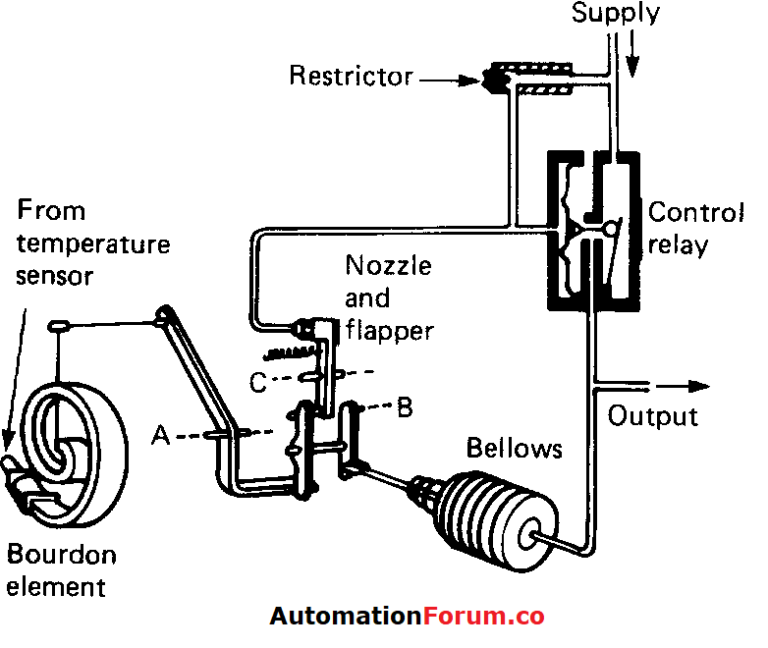 Supply

Restrictor

Control relay

From temperature sensor

Nozzle and flapper

C

B

A

Output

Bellows

Bourdon element

AutomationForum.co