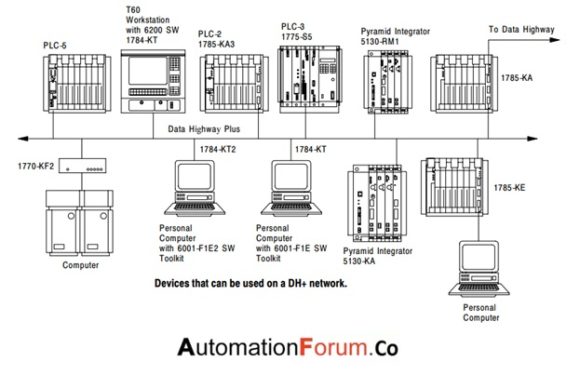 PLC-5

T60
Workstation
with 6200 SW
1784-KT

PLC-2
1785-KA3

PLC-3
1775-S5

Pyramid Integrator
5130-RM1

To Data Highway

1785-KA

Data Highway Plus

1770-KF2

1784-KT2

1784-KT

1785-KE

Computer

Personal
Computer
with 6001-F1E2 SW
Toolkit

Personal
Computer
with 6001-F1E SW
Toolkit

Pyramid Integrator
5130-KA

Personal
Computer

Devices that can be used on a DH+ network.

AutomationForum.Co