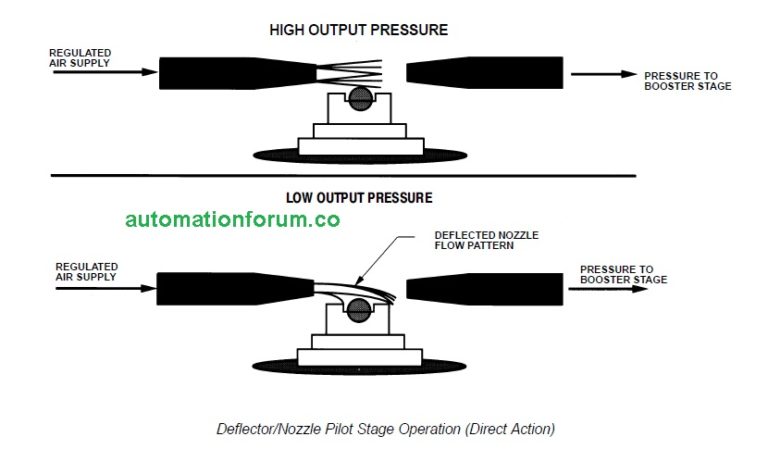 HIGH OUTPUT PRESSURE

REGULATED AIR SUPPLY

PRESSURE TO BOOSTER STAGE

LOW OUTPUT PRESSURE

automationforum.co

DEFLECTED NOZZLE FLOW PATTERN

REGULATED AIR SUPPLY

PRESSURE TO BOOSTER STAGE

Deflector/Nozzle Pilot Stage Operation (Direct Action)